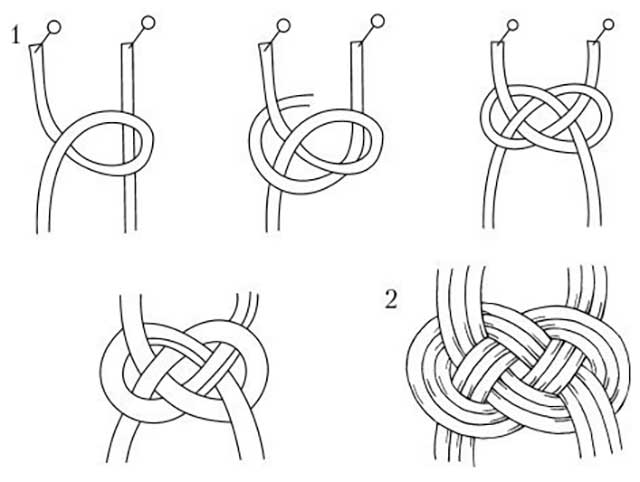 1

2